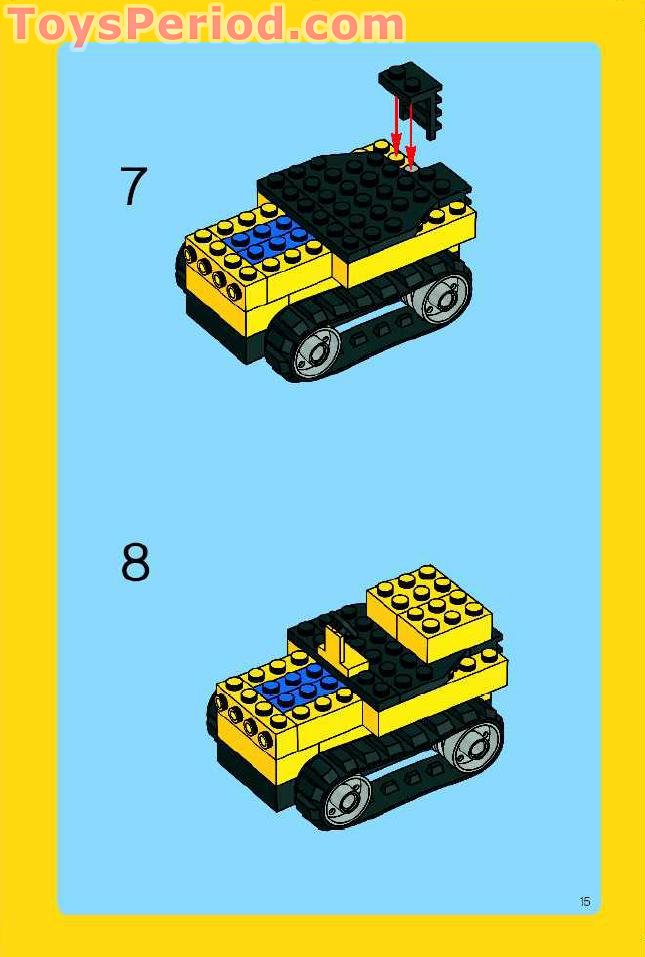 ToysPeriod.com

7

8

15