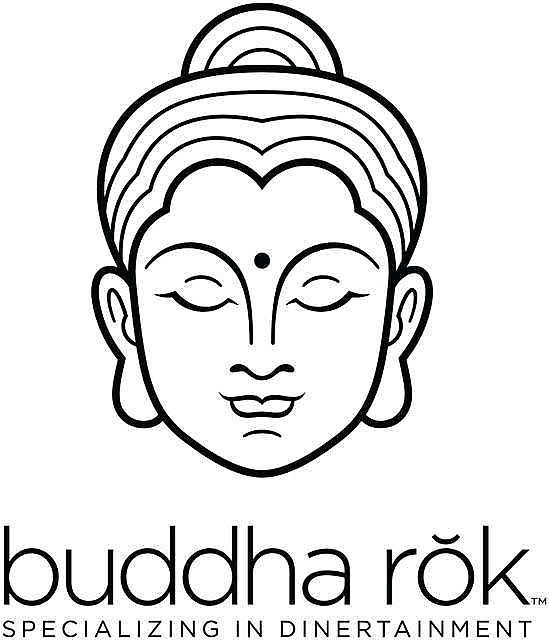 buddha rŏk™
SPECIALIZING IN DINERTAINMENT